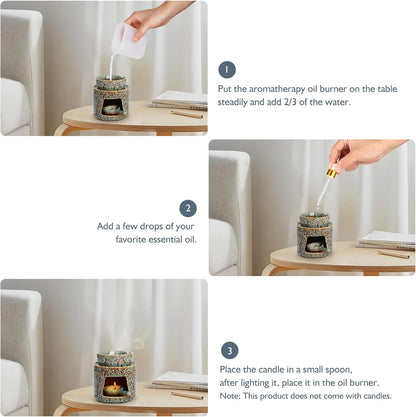 1

Put the aromatherapy oil burner on the table steadily and add 2/3 of the water.

2

Add a few drops of your favorite essential oil.

3

Place the candle in a small spoon, after lighting it, place it in the oil burner.
Note: This product does not come with candles.